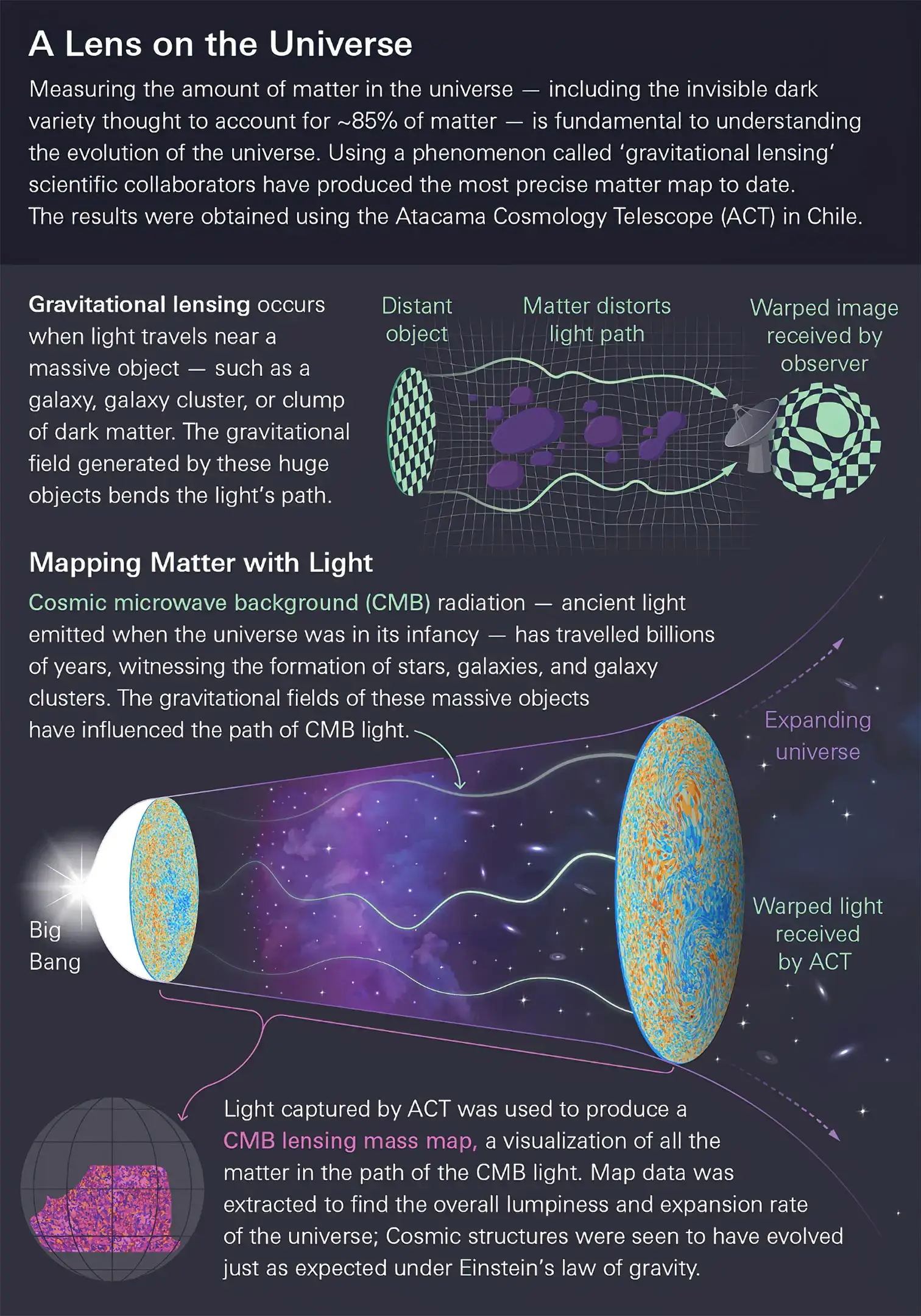 A Lens on the Universe

Measuring the amount of matter in the universe — including the invisible dark variety thought to account for ~85% of matter — is fundamental to understanding the evolution of the universe. Using a phenomenon called 'gravitational lensing' scientific collaborators have produced the most precise matter map to date. The results were obtained using the Atacama Cosmology Telescope (ACT) in Chile.

Gravitational lensing occurs when light travels near a massive object — such as a galaxy, galaxy cluster, or clump of dark matter. The gravitational field generated by these huge objects bends the light's path.

Distant object

Matter distorts light path

Warped image received by observer

Mapping Matter with Light

Cosmic microwave background (CMB) radiation — ancient light emitted when the universe was in its infancy — has travelled billions of years, witnessing the formation of stars, galaxies, and galaxy clusters. The gravitational fields of these massive objects have influenced the path of CMB light.

Expanding universe

Big Bang

Warped light received by ACT

Light captured by ACT was used to produce a CMB lensing mass map, a visualization of all the matter in the path of the CMB light. Map data was extracted to find the overall lumpiness and expansion rate of the universe; Cosmic structures were seen to have evolved just as expected under Einstein's law of gravity.